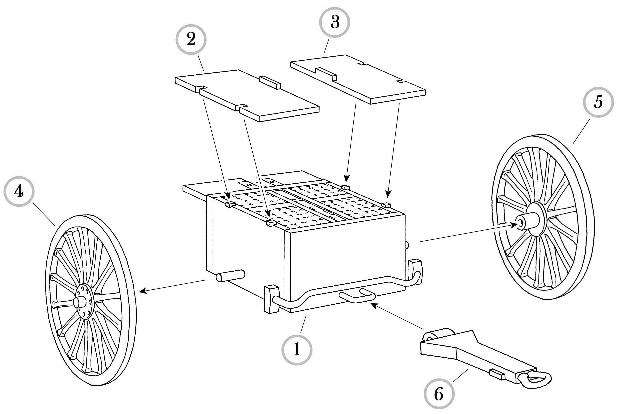 2
3
5
4
1
6