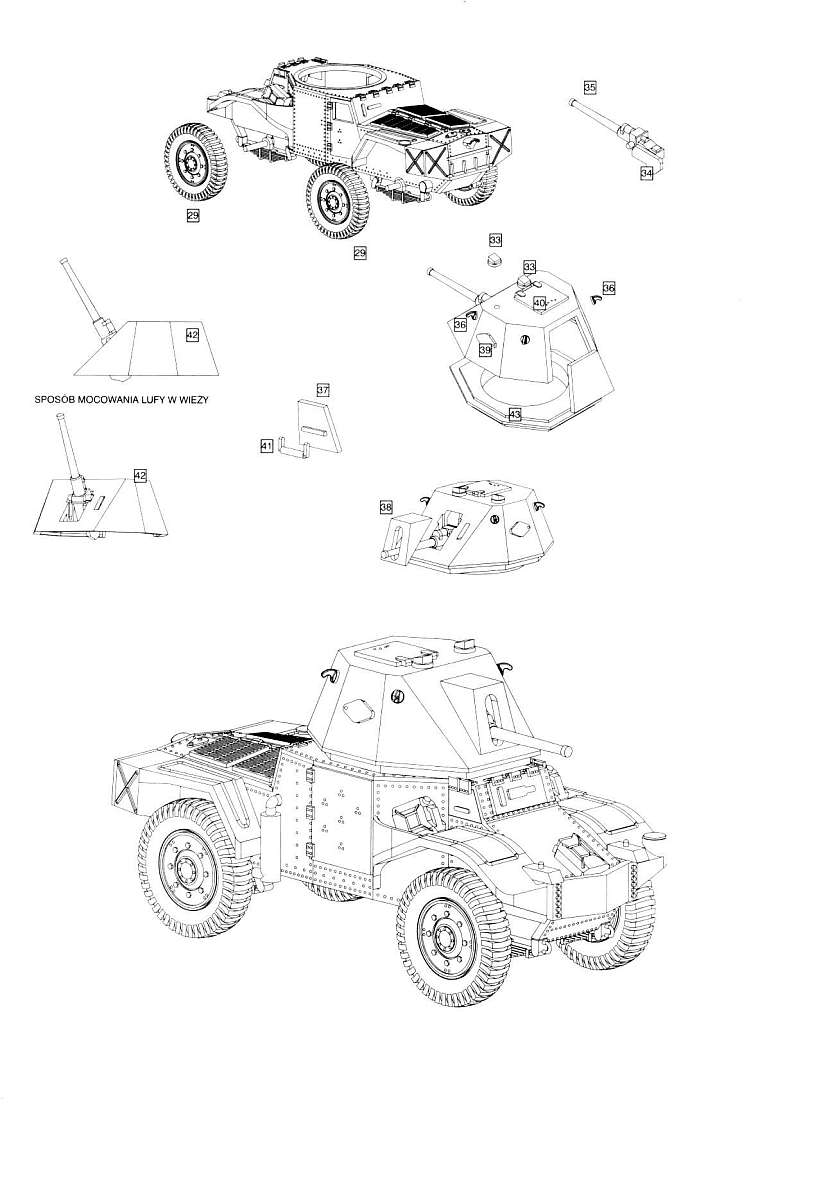 35
34
29
29
33
33
36
40
36
39
42
43
SPOSÓB MOCOWANIA LUFY W WIEZY
37
41
42
38