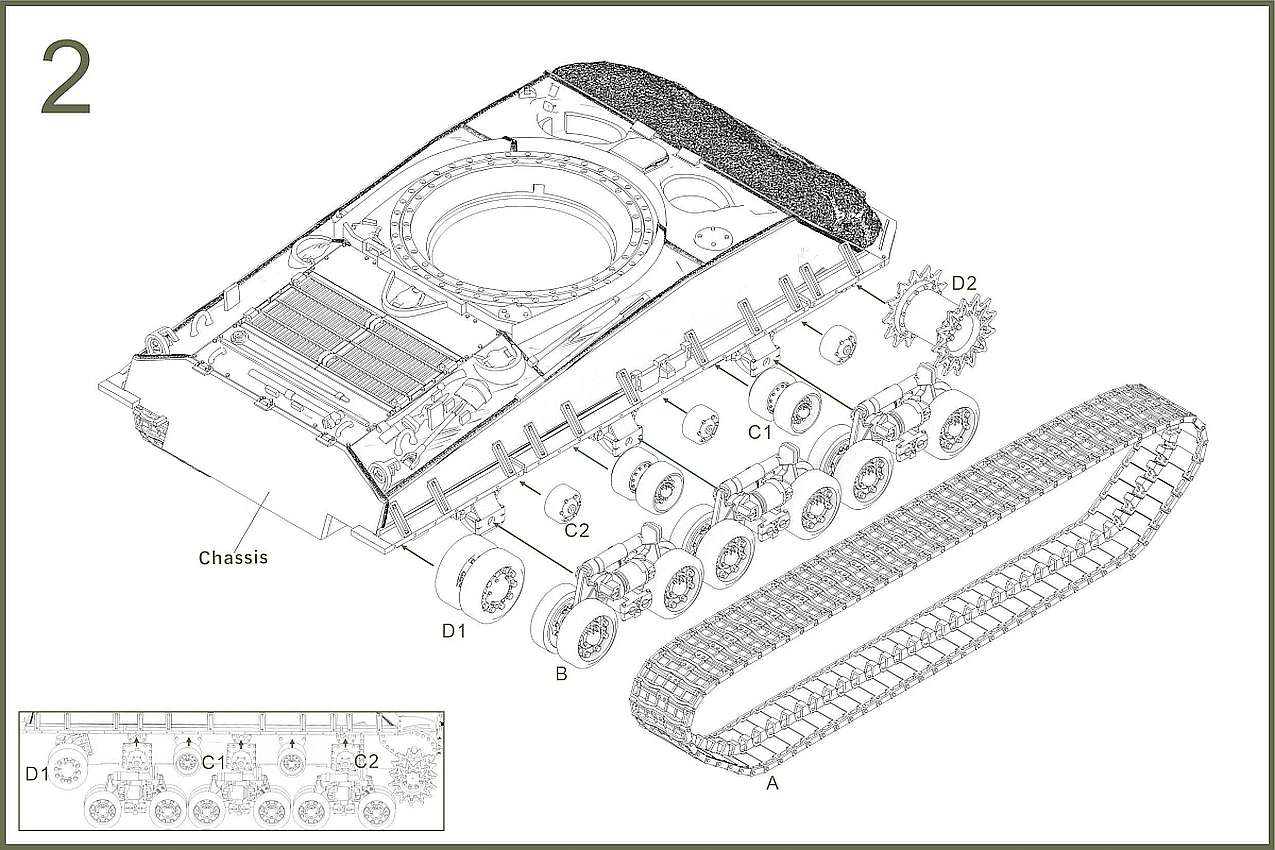 2

D2

C1

C2

Chassis

D1

B

A

D1

C1

C2