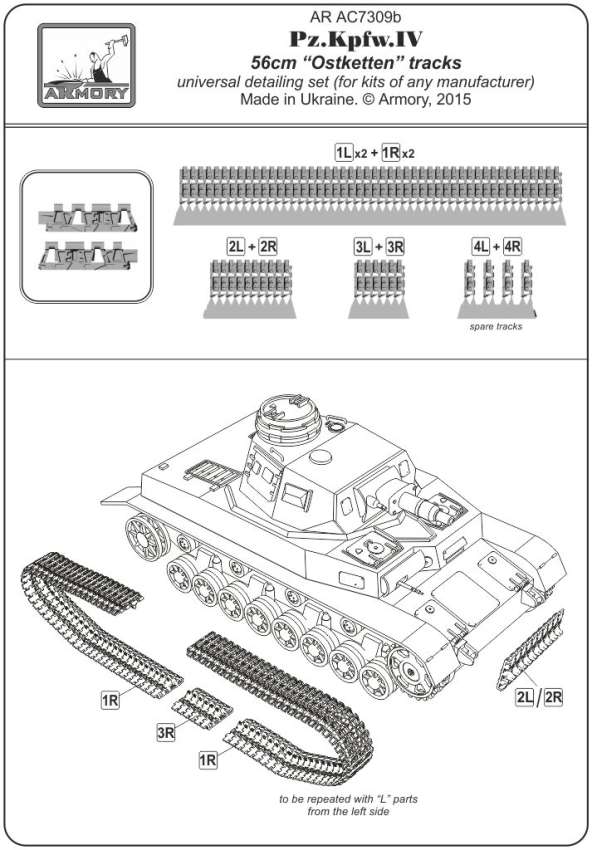 ARMORY

AR AC7309b
Pz.Kpfw.IV
56cm "Ostketten" tracks
universal detailing set (for kits of any manufacturer)
Made in Ukraine. © Armory, 2015

1L x2 + 1R x2

2L + 2R

3L + 3R

4L + 4R

spare tracks

1R

3R

1R

2L / 2R

to be repeated with "L" parts from the left side