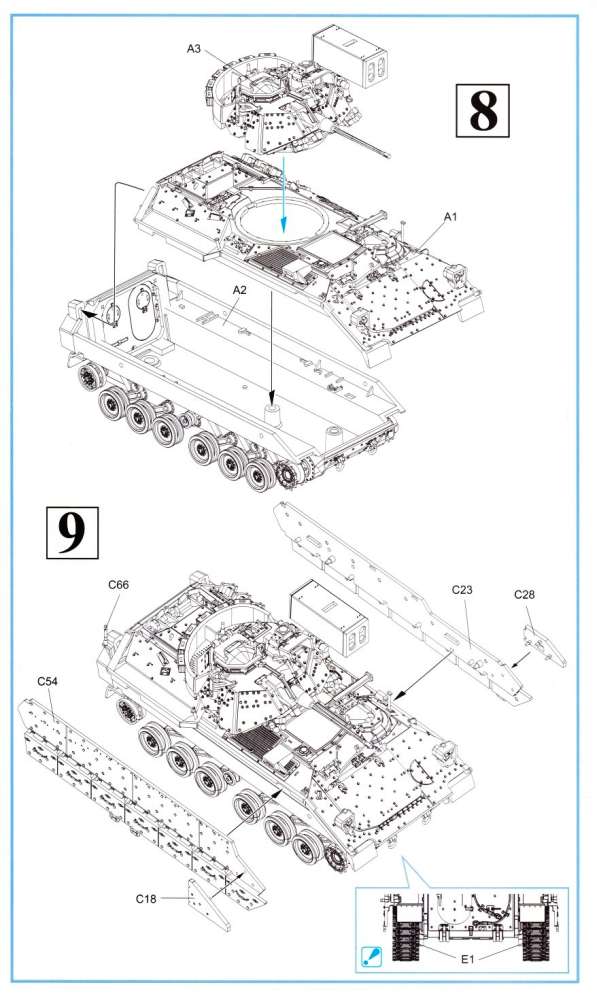 A3

8

A1

A2

9

C66

C23

C28

C54

C18

E1