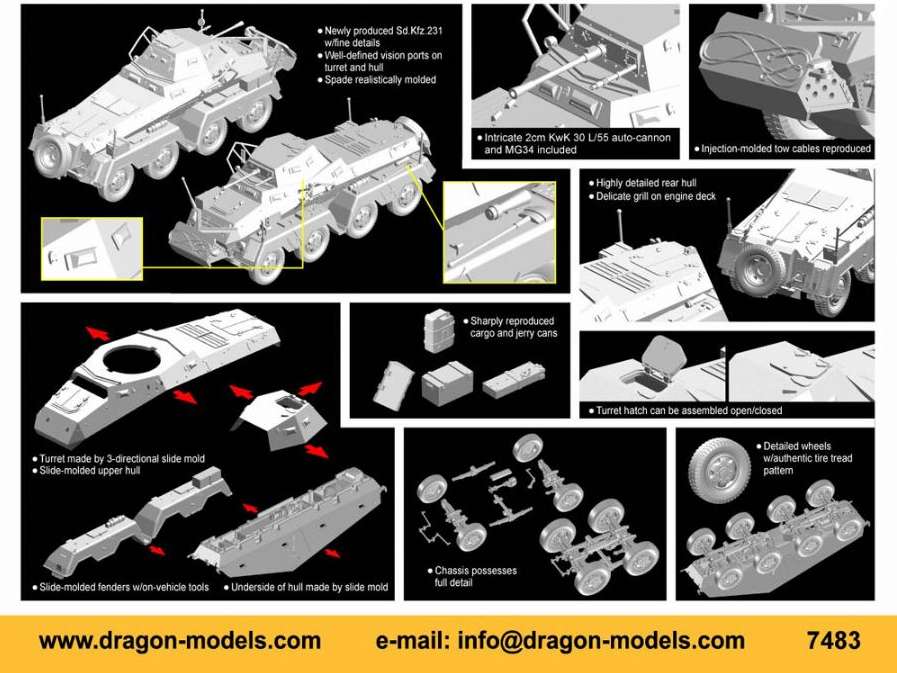 ● Newly produced Sd.Kfz.231 w/fine details
● Well-defined vision ports on turret and hull
● Spade realistically molded

● Intricate 2cm KwK 30 L/55 auto-cannon and MG34 included

● Injection-molded tow cables reproduced

● Highly detailed rear hull
● Delicate grill on engine deck

● Sharply reproduced cargo and jerry cans

● Turret hatch can be assembled open/closed

● Turret made by 3-directional slide mold
● Slide-molded upper hull

● Slide-molded fenders w/on-vehicle tools

● Underside of hull made by slide mold

● Chassis possesses full detail

● Detailed wheels w/authentic tire tread pattern

www.dragon-models.com e-mail: info@dragon-models.com 7483