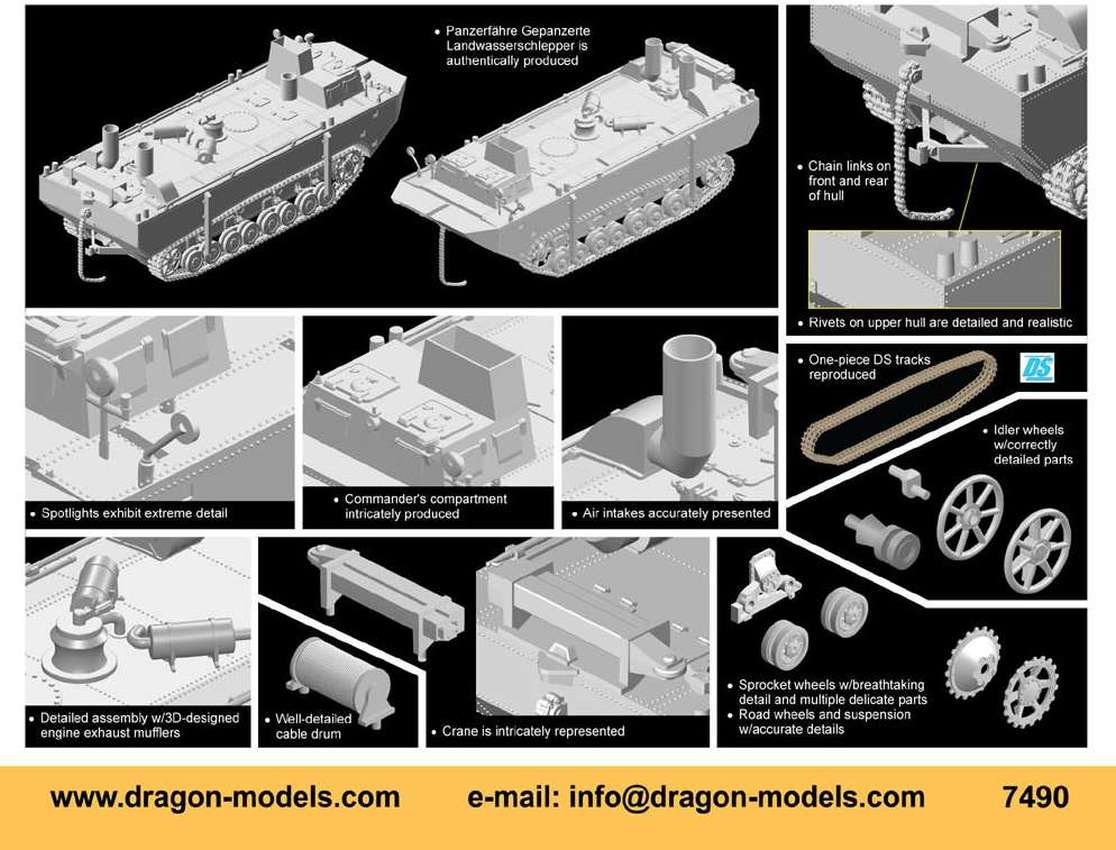 • Panzerfähre Gepanzerte Landwasserschlepper is authentically produced

• Chain links on front and rear of hull

• Rivets on upper hull are detailed and realistic

• Spotlights exhibit extreme detail

• Commander's compartment intricately produced

• Air intakes accurately presented

• One-piece DS tracks reproduced

DS

• Idler wheels w/correctly detailed parts

• Detailed assembly w/3D-designed engine exhaust mufflers

• Well-detailed cable drum

• Crane is intricately represented

• Sprocket wheels w/breathtaking detail and multiple delicate parts
• Road wheels and suspension w/accurate details

www.dragon-models.com e-mail: info@dragon-models.com 7490