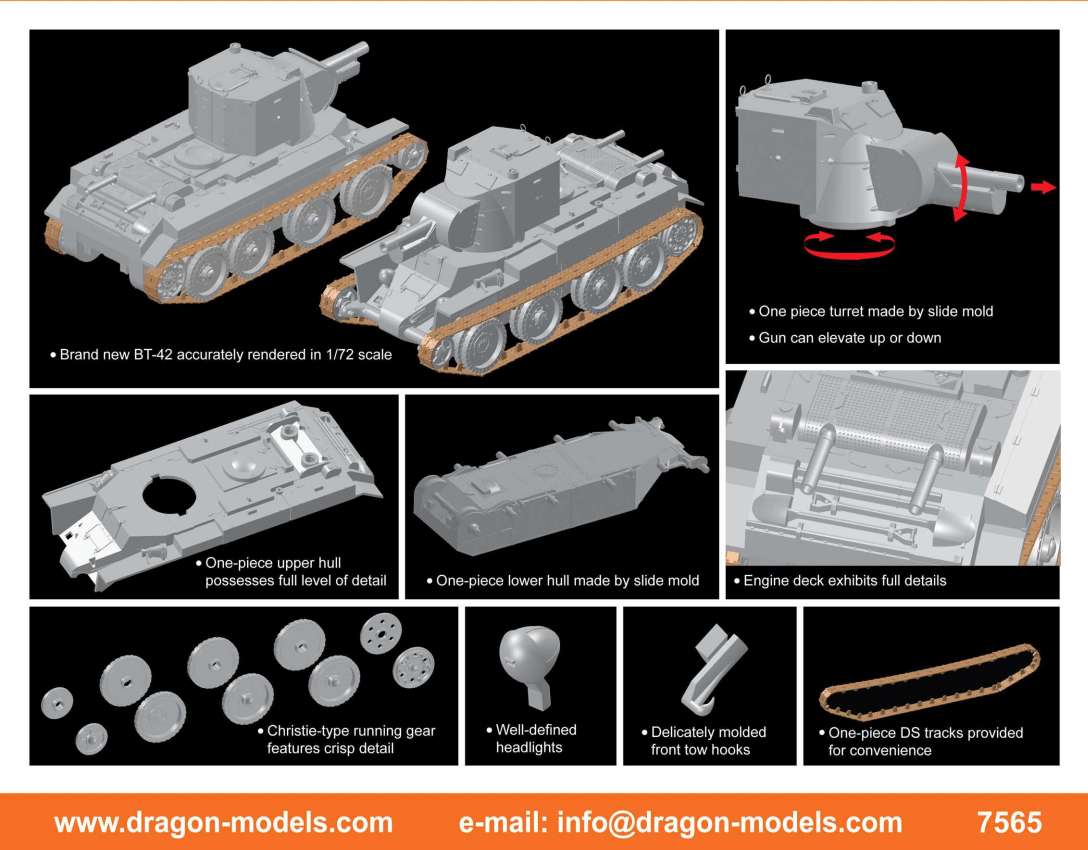 • Brand new BT-42 accurately rendered in 1/72 scale

• One piece turret made by slide mold

• Gun can elevate up or down

• One-piece upper hull possesses full level of detail

• One-piece lower hull made by slide mold

• Engine deck exhibits full details

• Christie-type running gear features crisp detail

• Well-defined headlights

• Delicately molded front tow hooks

• One-piece DS tracks provided for convenience

www.dragon-models.com e-mail: info@dragon-models.com 7565