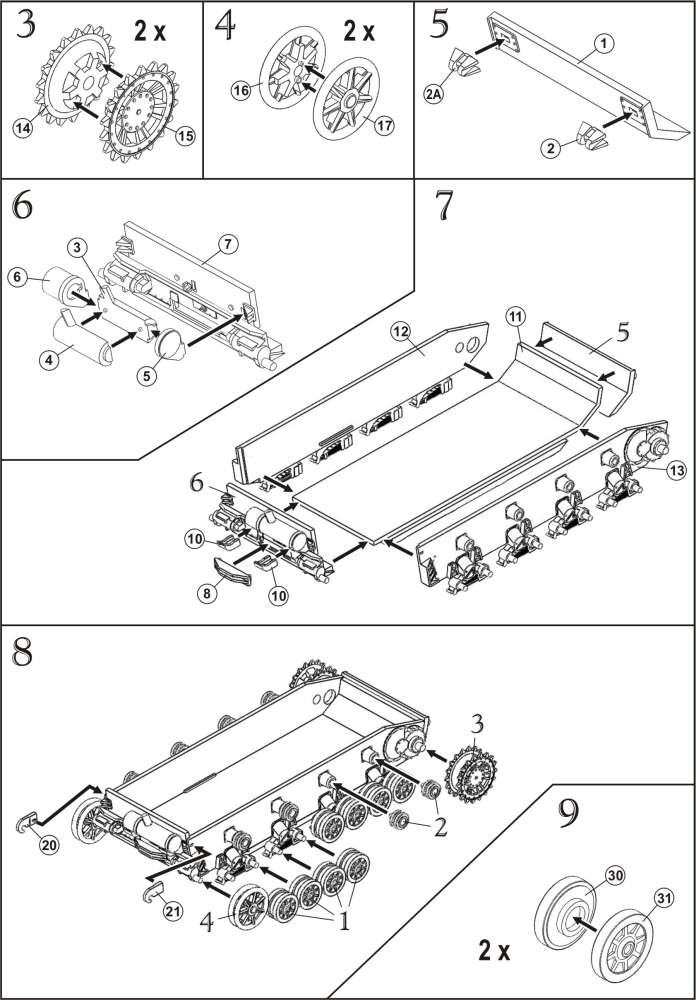 3
2 x
14
15

4
2 x
16
17

5
1
2A
2

6
7
3
6
4
5

7
12
11
5
13
6
10
8
10

8
3
2
20
21
4
1

9
30
31
2 x