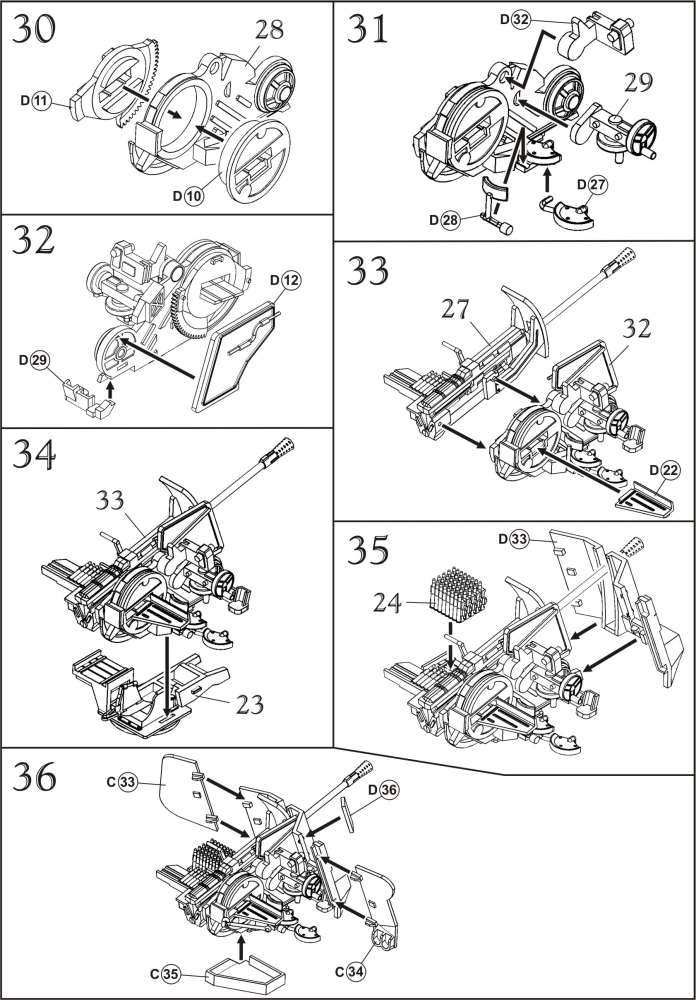 30
28
D 11
D 10

31
D 32
29
D 27
D 28

32
D 12
D 29

33
27
32
D 22

34
33
23

35
D 33
24

36
C 33
D 36
C 35
C 34