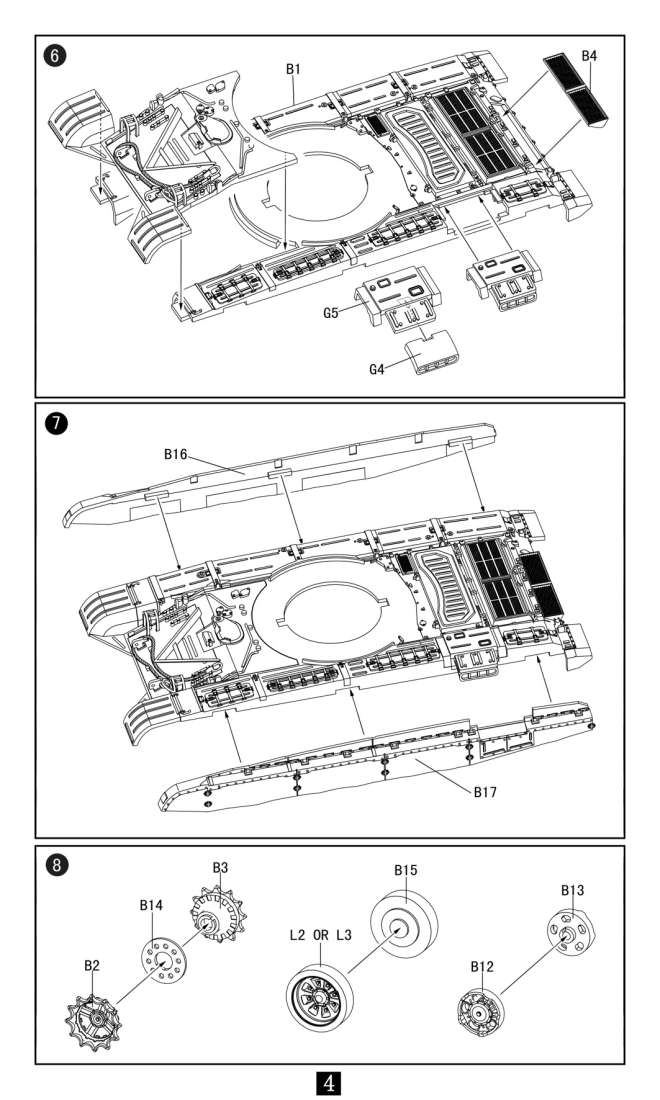 6

B1

B4

G5

G4

7

B16

B17

8

B3

B14

B2

B15

L2 OR L3

B13

B12

4