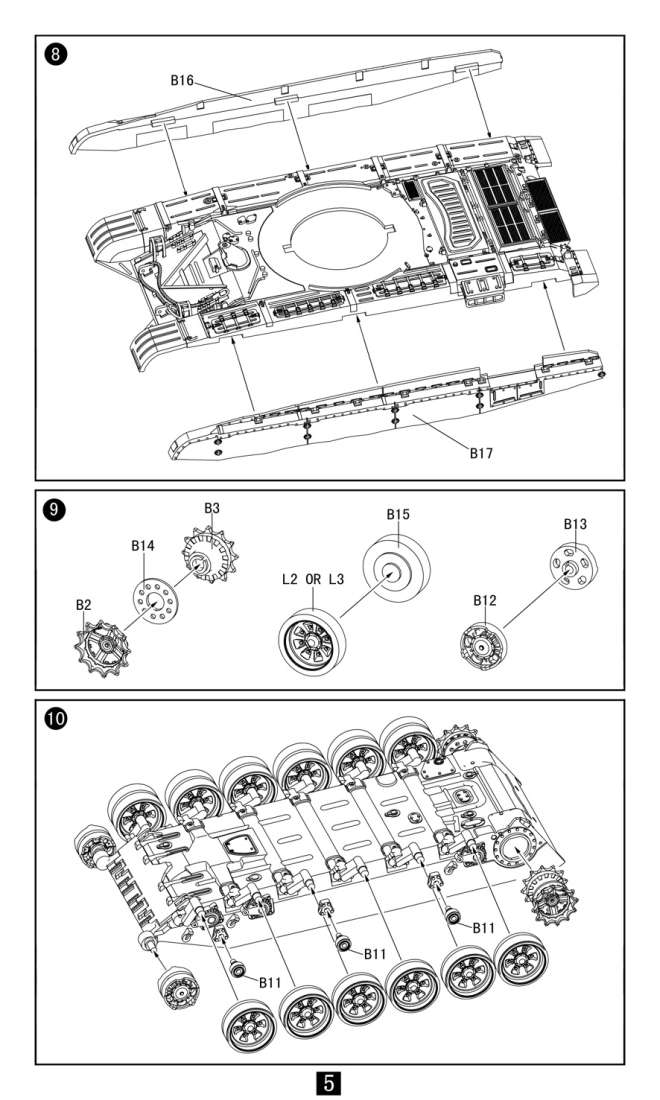 8

B16

B17

9

B3

B14

B2

B15

L2 OR L3

B13

B12

10

B11

B11

B11

5