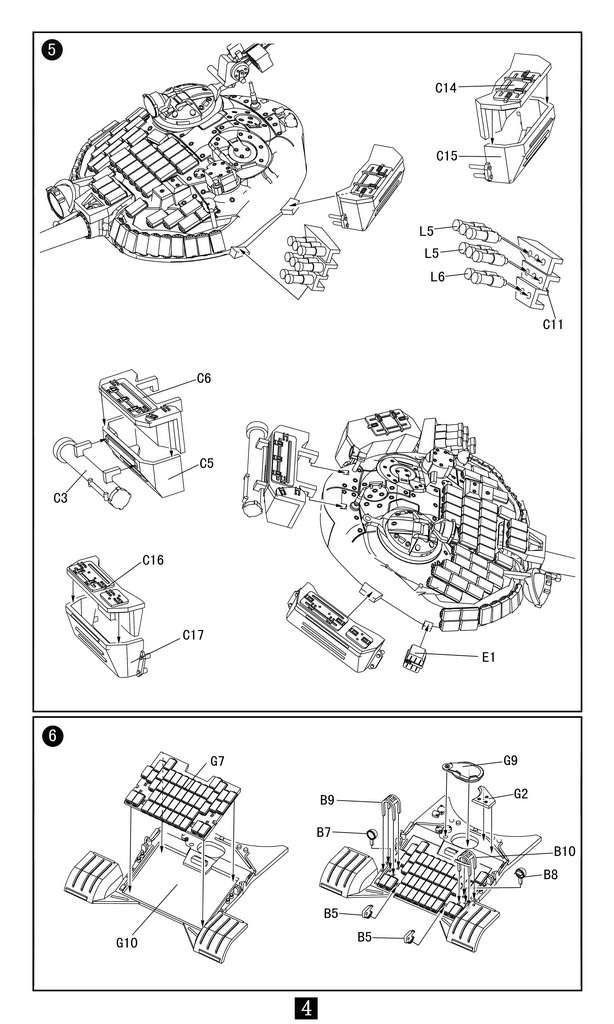 5

C14

C15

L5
L5
L6

C11

C6

C5

C3

C16

C17

E1

6

G7

G10

G9

G2

B9

B7

B10

B8

B5

B5

4