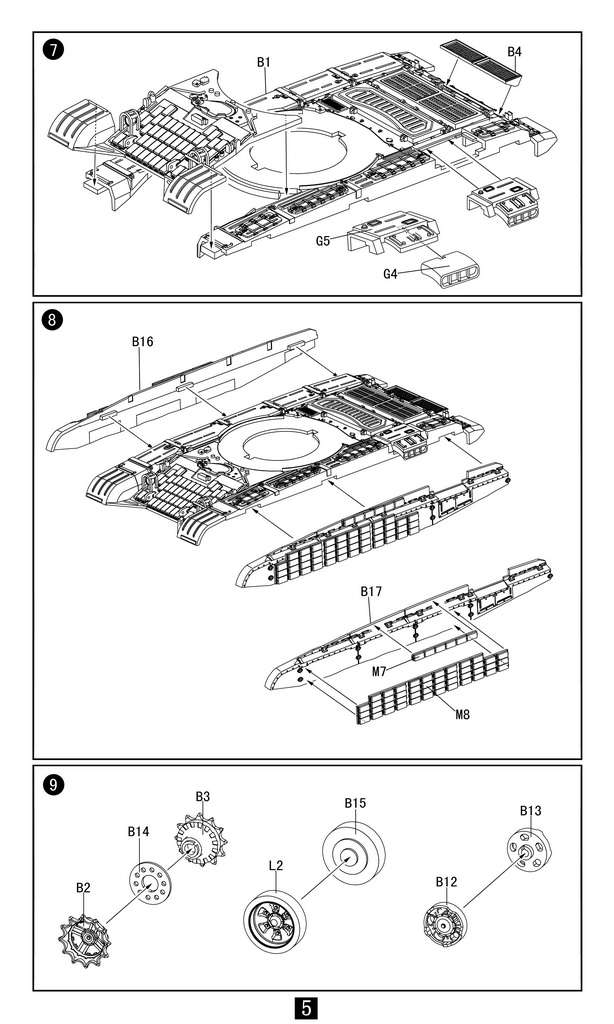 7
B1
B4
G5
G4

8
B16
B17
M7
M8

9
B3
B14
B2
B15
L2
B13
B12

5