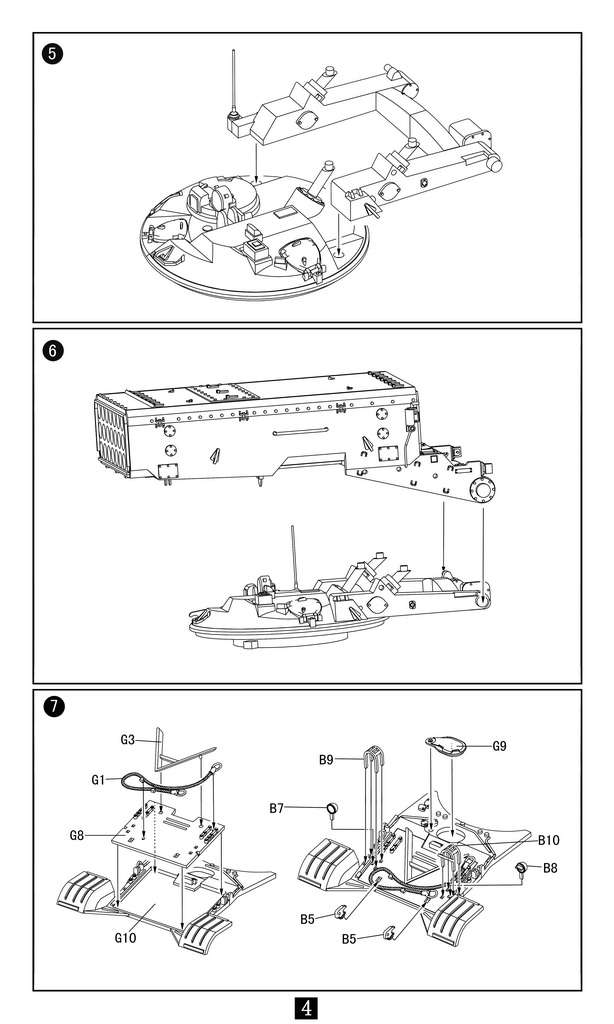 5

6

7

G3
G1
G8
G10

B9
G9
B7
B10
B8
B5
B5

4