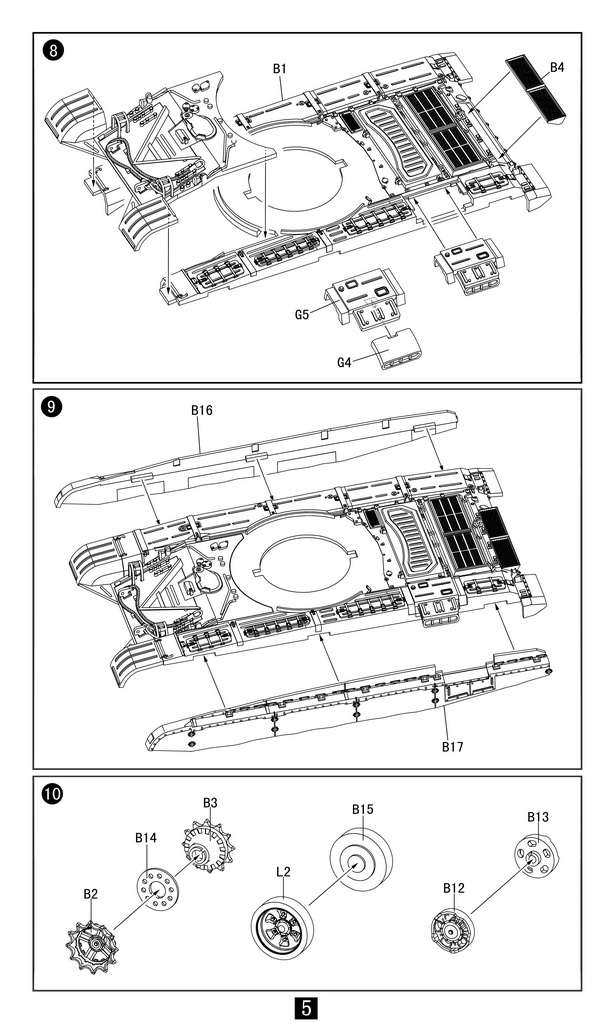 8

B1

B4

G5

G4

9

B16

B17

10

B3

B14

B2

B15

L2

B13

B12

5