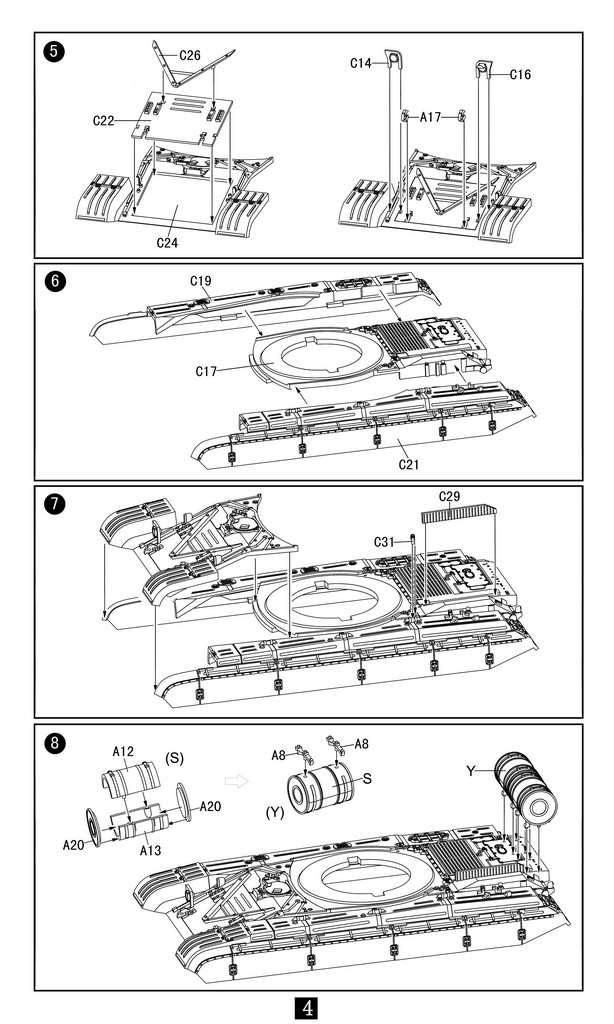 5
C26
C22
C24
C14
C16
A17

6
C19
C17
C21

7
C29
C31

8
A12
(S)
A20
A20
A13
A8
A8
S
(Y)
Y

4