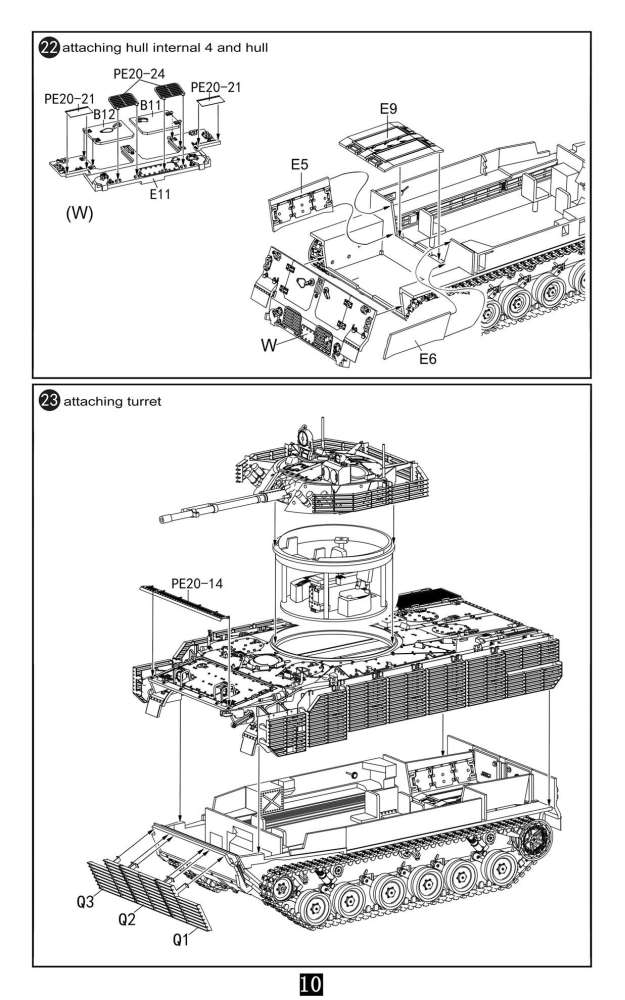 22 attaching hull internal 4 and hull

PE20-24
PE20-21
B12
B11
PE20-21
E11
(W)
E9
E5
W
E6

23 attaching turret

PE20-14
Q3
Q2
Q1

10