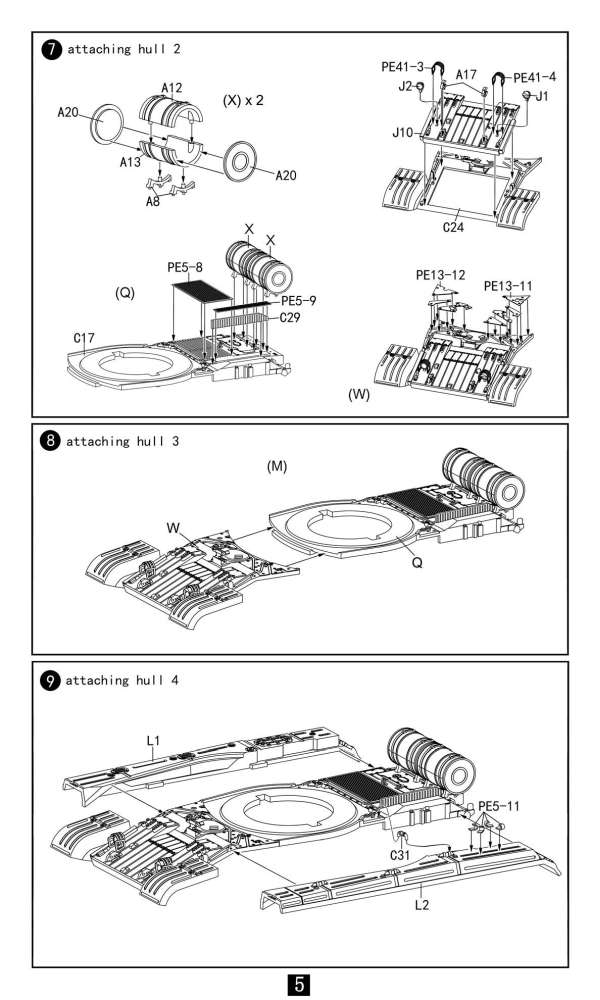 7 attaching hull 2

A12
(X) x 2
A20
A13
A20
A8

PE41-3
A17
PE41-4
J2
J1
J10
C24

X
X
PE5-8
(Q)
PE5-9
C29
C17

PE13-12
PE13-11
(W)

8 attaching hull 3

(M)
W
Q

9 attaching hull 4

L1
PE5-11
C31
L2

5