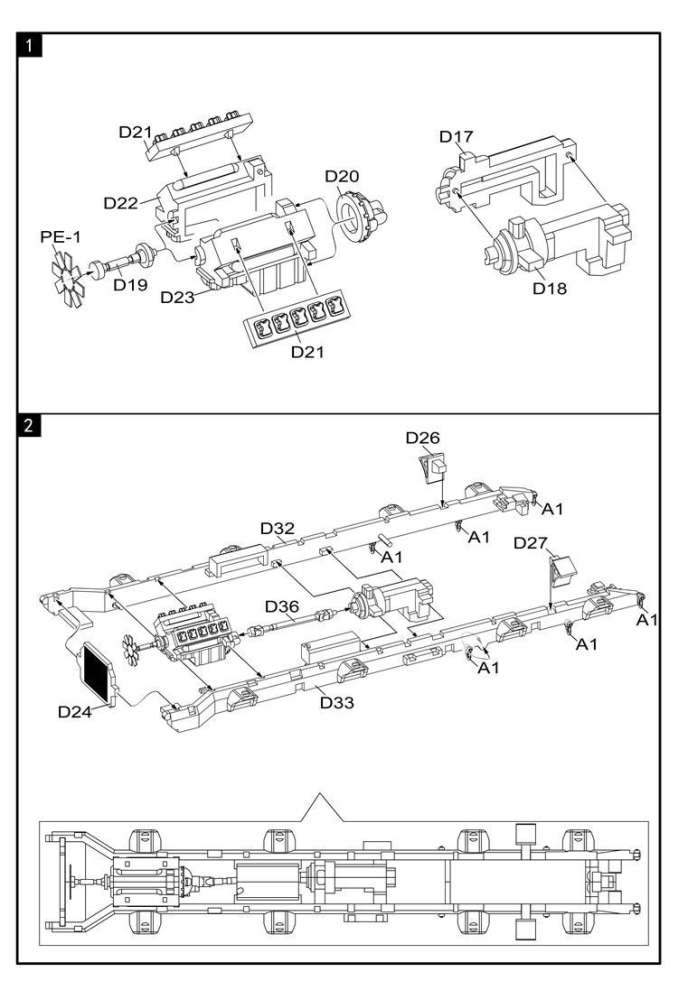 1

D21
D22
PE-1
D19
D23
D21
D20
D17
D18

2

D26
A1
A1
D32
A1
D27
A1
D36
A1
A1
D24
D33