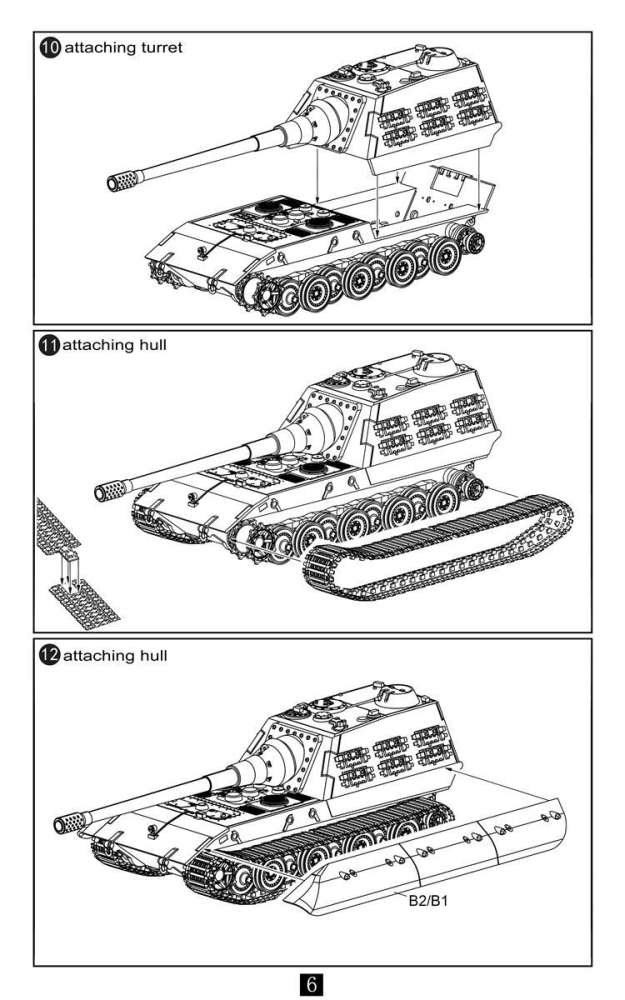 10 attaching turret

11 attaching hull

12 attaching hull

B2/B1

6