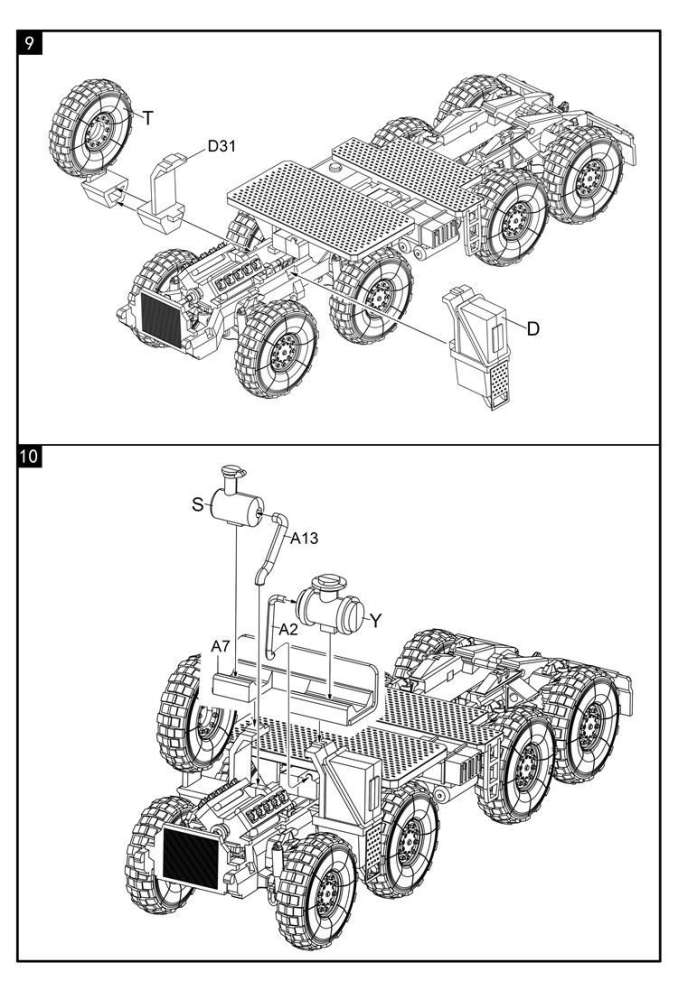 9
T
D31
D
10
S
A13
A2
Y
A7