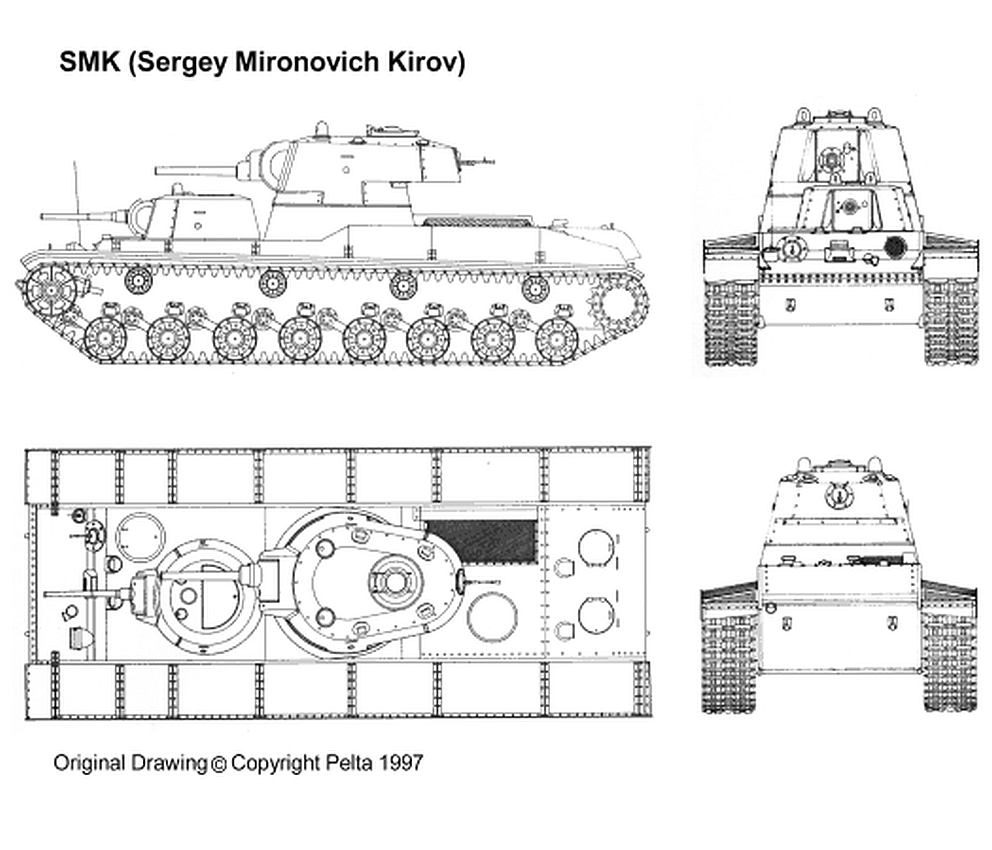 SMK (Sergey Mironovich Kirov)

Original Drawing © Copyright Pelta 1997