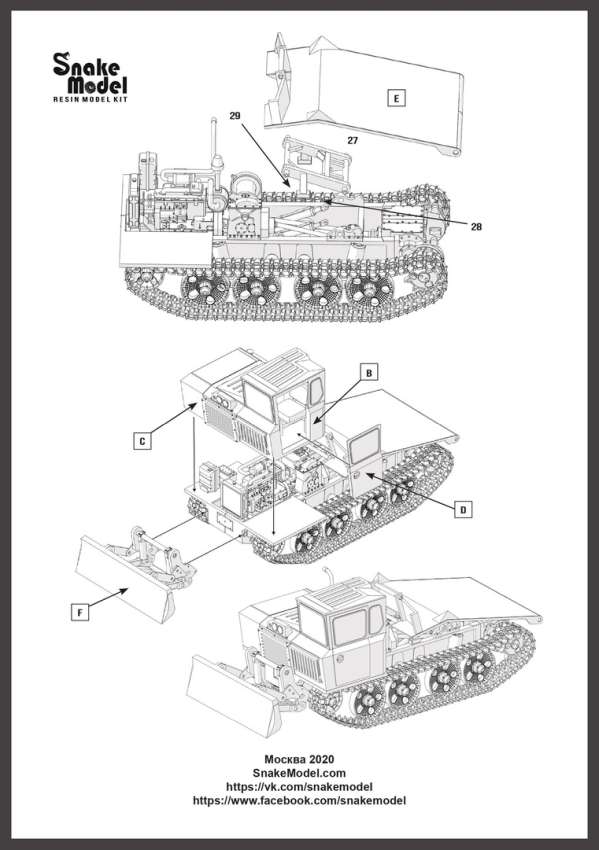 Snake Model
RESIN MODEL KIT

E

29

27

28

B

C

D

F

Москва 2020
SnakeModel.com
https://vk.com/snakemodel
https://www.facebook.com/snakemodel