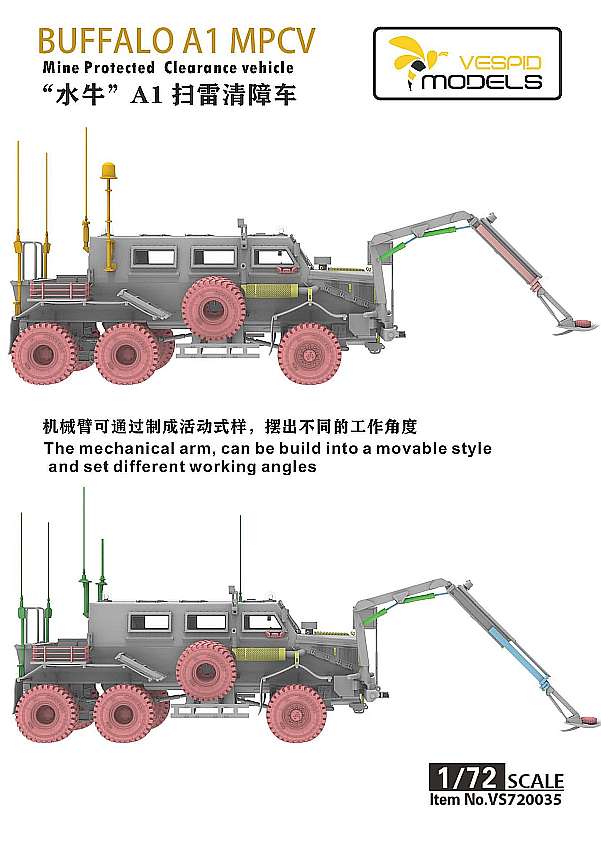 BUFFALO A1 MPCV
Mine Protected Clearance vehicle
“水牛” A1 扫雷清障车

VESPID MODELS

机械臂可通过制成活动式样，摆出不同的工作角度
The mechanical arm, can be build into a movable style and set different working angles

1/72 SCALE
Item No.VS720035